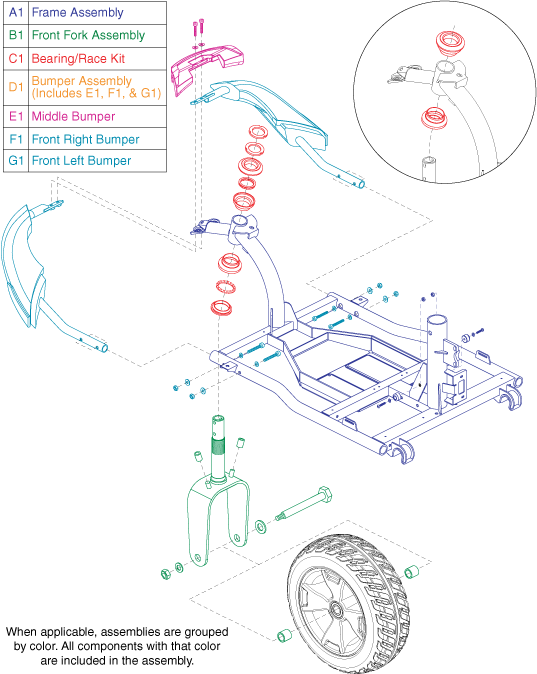 | A1 | Frame Assembly |
|---|---|
| B1 | Front Fork Assembly |
| C1 | Bearing/Race Kit |
| D1 | Bumper Assembly (Includes E1, F1, & G1) |
| E1 | Middle Bumper |
| F1 | Front Right Bumper |
| G1 | Front Left Bumper |

When applicable, assemblies are grouped by color. All components with that color are included in the assembly.