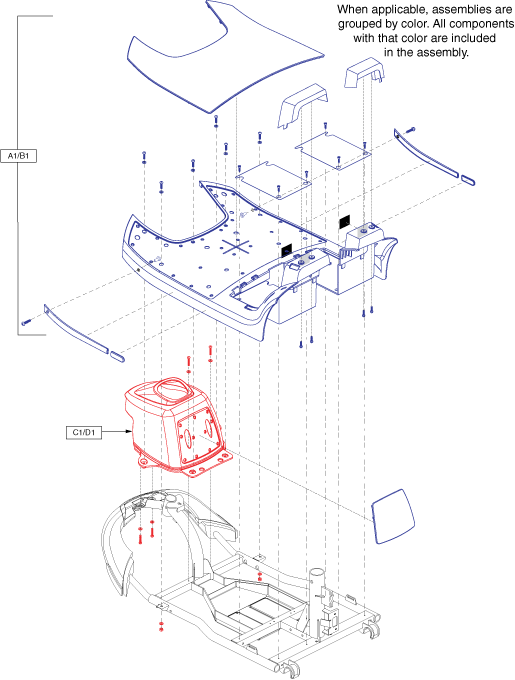 When applicable, assemblies are grouped by color. All components with that color are included in the assembly.

A1/B1

C1/D1