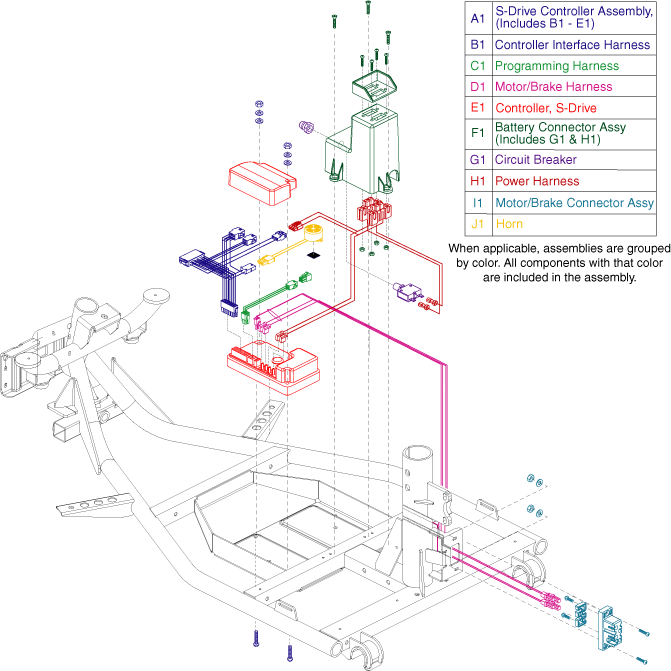 | A1 | S-Drive Controller Assembly, (Includes B1 - E1) |
|---|---|
| B1 | Controller Interface Harness |
| C1 | Programming Harness |
| D1 | Motor/Brake Harness |
| E1 | Controller, S-Drive |
| F1 | Battery Connector Assy (Includes G1 & H1) |
| G1 | Circuit Breaker |
| H1 | Power Harness |
| I1 | Motor/Brake Connector Assy |
| J1 | Horn |

When applicable, assemblies are grouped by color. All components with that color are included in the assembly.