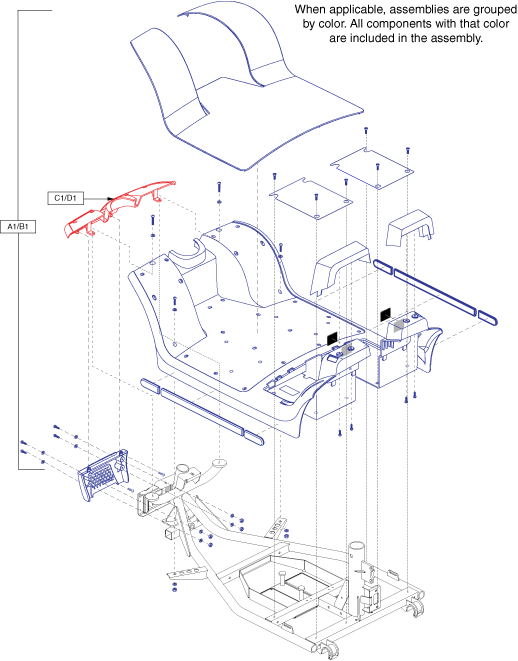 When applicable, assemblies are grouped by color. All components with that color are included in the assembly.

C1/D1

A1/B1