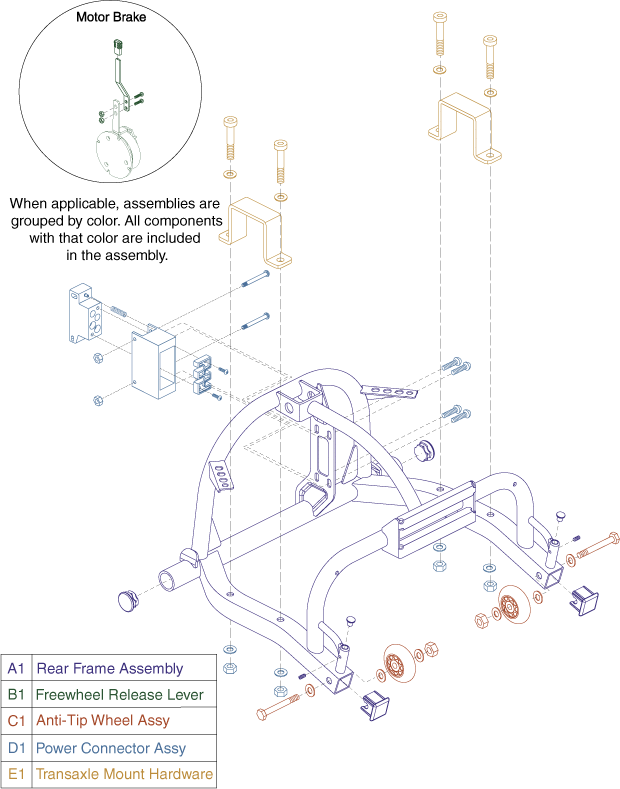 Motor Brake

When applicable, assemblies are grouped by color. All components with that color are included in the assembly.

| A1 | Rear Frame Assembly |
|---|---|
| B1 | Freewheel Release Lever |
| C1 | Anti-Tip Wheel Assy |
| D1 | Power Connector Assy |
| E1 | Transaxle Mount Hardware |