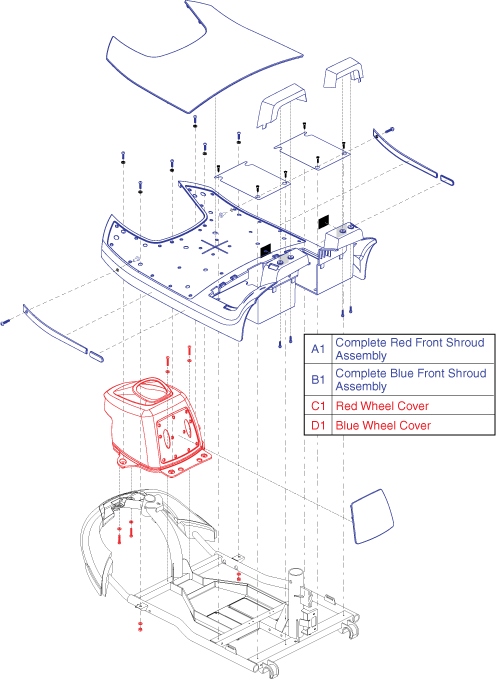 | A1 | Complete Red Front Shroud Assembly |
|---|---|
| B1 | Complete Blue Front Shroud Assembly |
| C1 | Red Wheel Cover |
| D1 | Blue Wheel Cover |