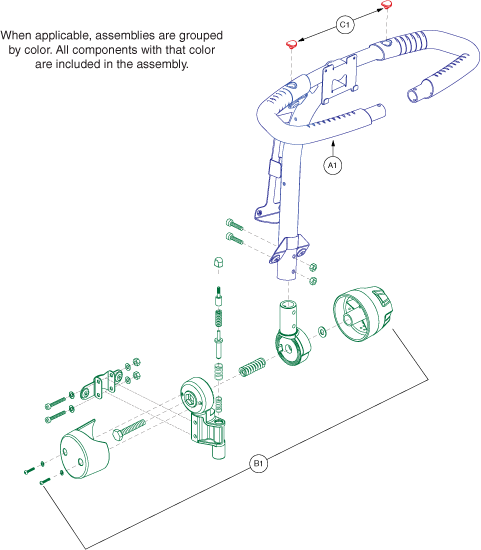 When applicable, assemblies are grouped by color. All components with that color are included in the assembly.

C1

A1

B1