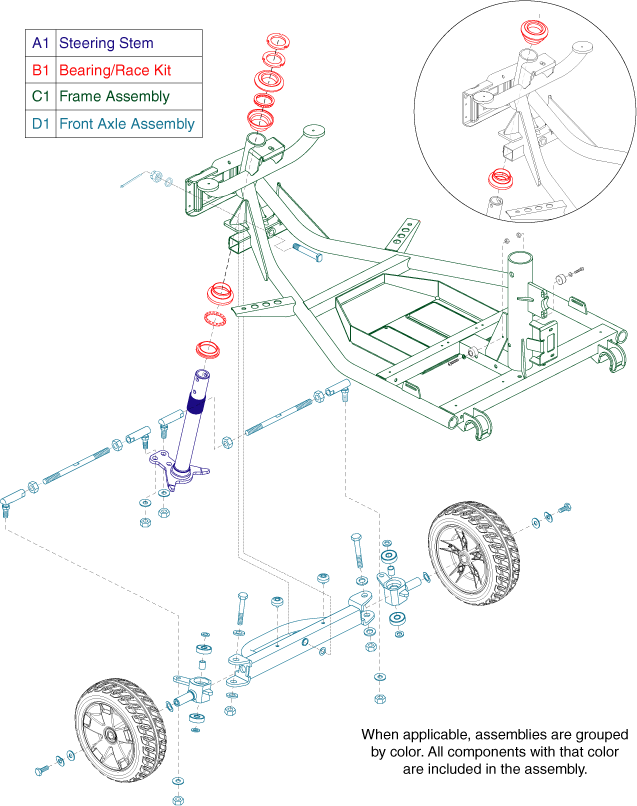 | A1 | Steering Stem |
|---|---|
| B1 | Bearing/Race Kit |
| C1 | Frame Assembly |
| D1 | Front Axle Assembly |

When applicable, assemblies are grouped by color. All components with that color are included in the assembly.