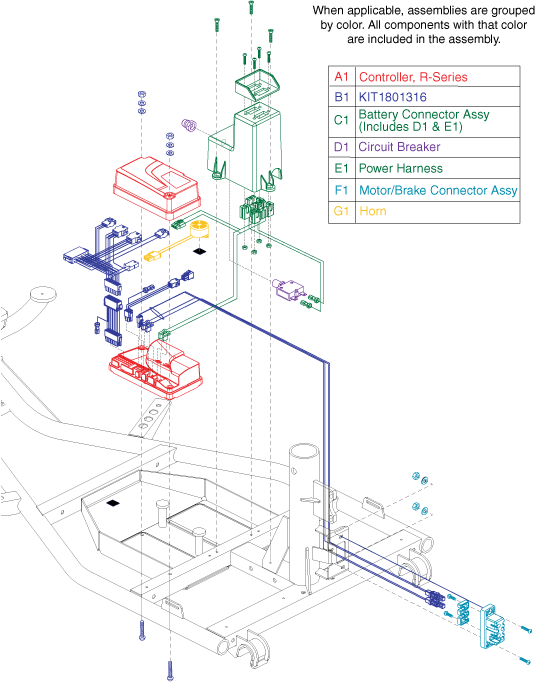 When applicable, assemblies are grouped by color. All components with that color are included in the assembly.

| A1 | Controller, R-Series |
|---|---|
| B1 | KIT1801316 |
| C1 | Battery Connector Assy (Includes D1 & E1) |
| D1 | Circuit Breaker |
| E1 | Power Harness |
| F1 | Motor/Brake Connector Assy |
| G1 | Horn |