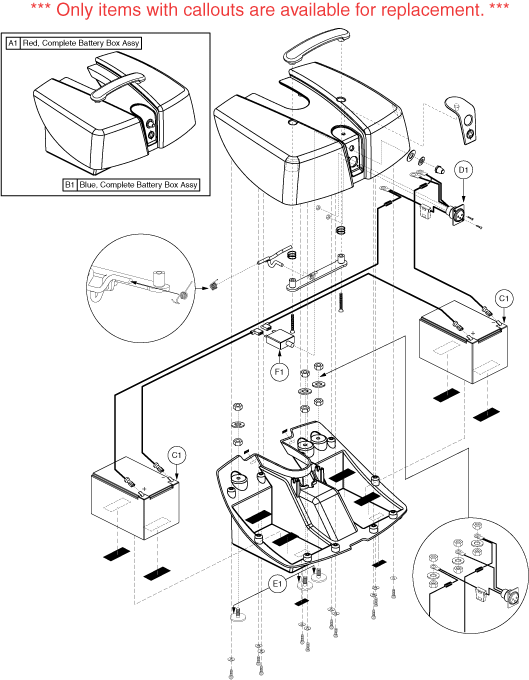 *** Only items with callouts are available for replacement. ***

A1 Red, Complete Battery Box Assy

B1 Blue, Complete Battery Box Assy

D1

C1

F1

C1

E1