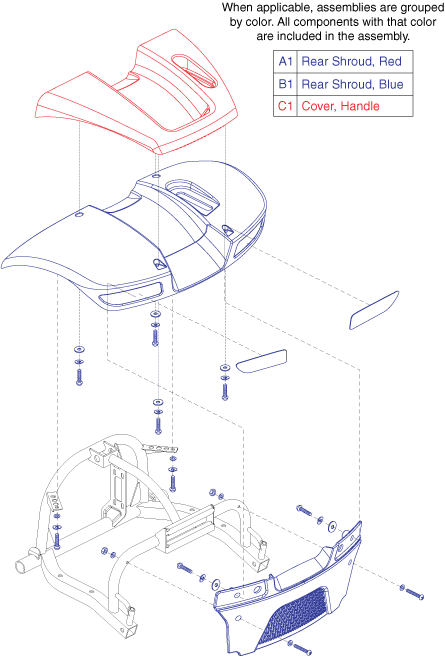 When applicable, assemblies are grouped by color. All components with that color are included in the assembly.

| A1 | Rear Shroud, Red |
|---|---|
| B1 | Rear Shroud, Blue |
| C1 | Cover, Handle |