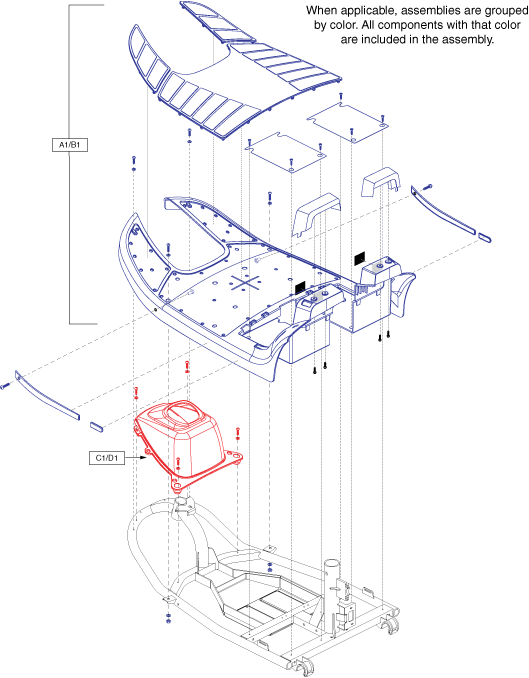 When applicable, assemblies are grouped by color. All components with that color are included in the assembly.

A1/B1

C1/D1