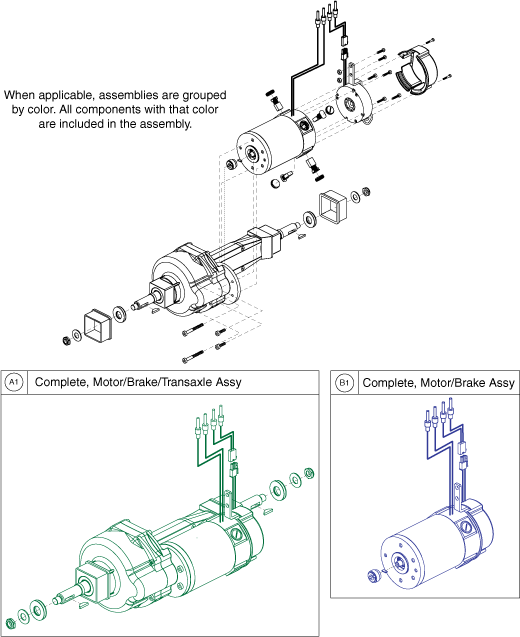 When applicable, assemblies are grouped by color. All components with that color are included in the assembly.

A1 Complete, Motor/Brake/Transaxle Assy

B1 Complete, Motor/Brake Assy