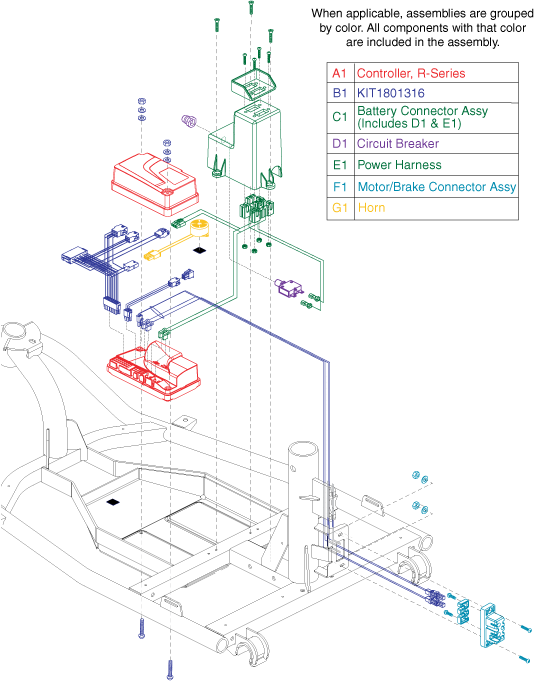 When applicable, assemblies are grouped by color. All components with that color are included in the assembly.

| A1 | Controller, R-Series |
|---|---|
| B1 | KIT1801316 |
| C1 | Battery Connector Assy (Includes D1 & E1) |
| D1 | Circuit Breaker |
| E1 | Power Harness |
| F1 | Motor/Brake Connector Assy |
| G1 | Horn |