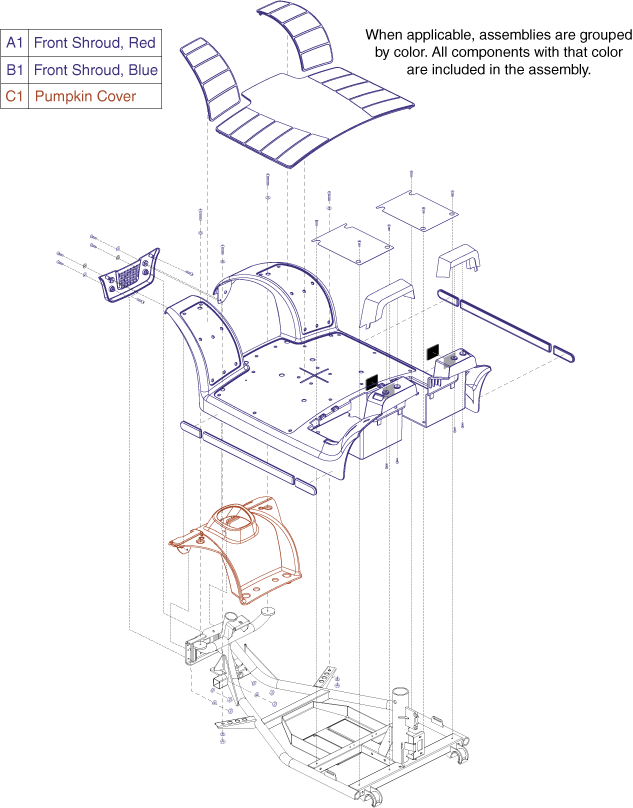 | A1 | Front Shroud, Red |
|---|---|
| B1 | Front Shroud, Blue |
| C1 | Pumpkin Cover |

When applicable, assemblies are grouped by color. All components with that color are included in the assembly.