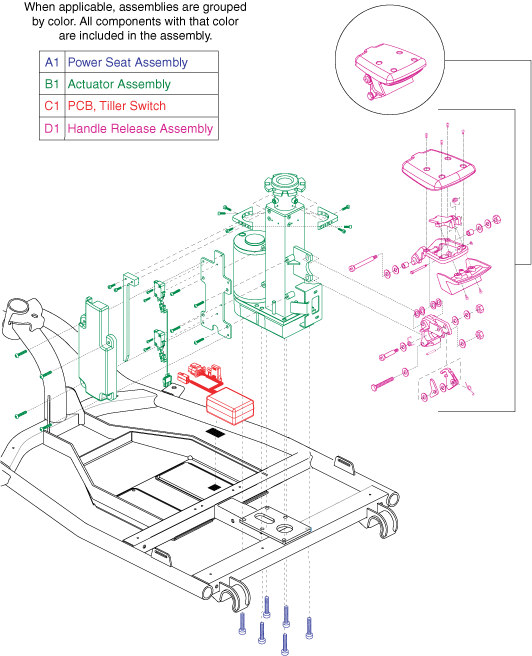 When applicable, assemblies are grouped by color. All components with that color are included in the assembly.

| A1 | Power Seat Assembly |
|---|---|
| B1 | Actuator Assembly |
| C1 | PCB, Tiller Switch |
| D1 | Handle Release Assembly |