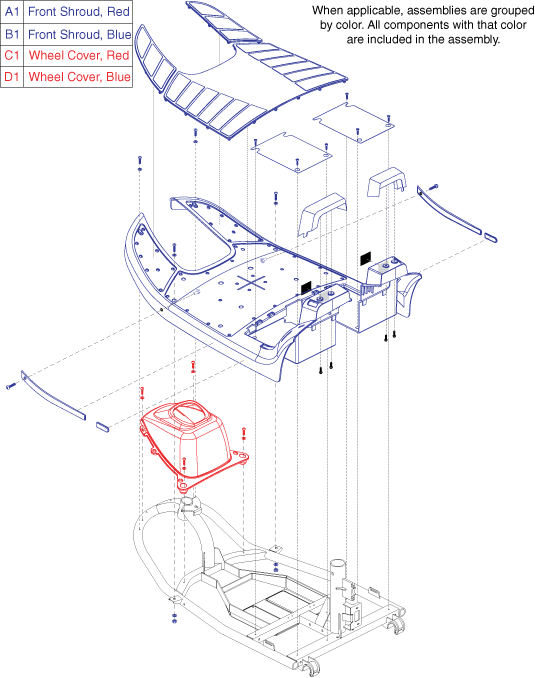 | A1 | Front Shroud, Red |
|---|---|
| B1 | Front Shroud, Blue |
| C1 | Wheel Cover, Red |
| D1 | Wheel Cover, Blue |

When applicable, assemblies are grouped by color. All components with that color are included in the assembly.