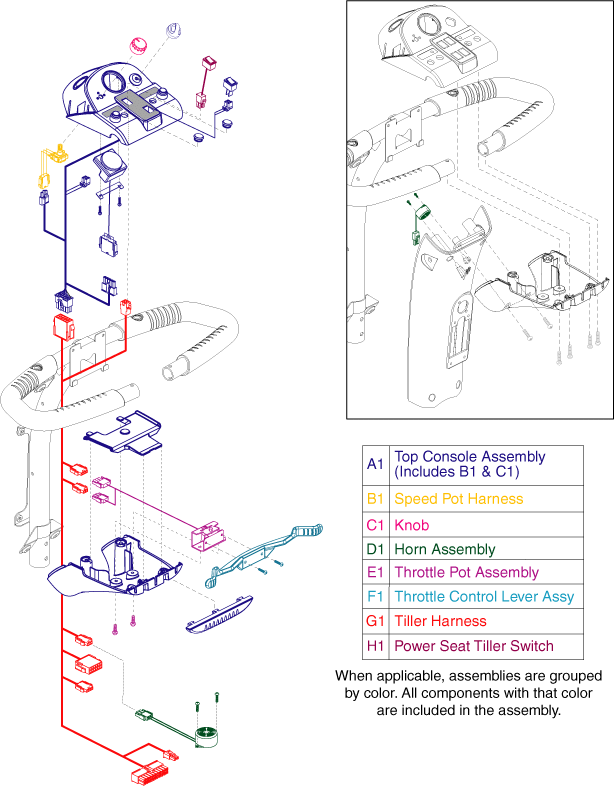 | A1 | Top Console Assembly (Includes B1 & C1) |
|---|---|
| B1 | Speed Pot Harness |
| C1 | Knob |
| D1 | Horn Assembly |
| E1 | Throttle Pot Assembly |
| F1 | Throttle Control Lever Assy |
| G1 | Tiller Harness |
| H1 | Power Seat Tiller Switch |

When applicable, assemblies are grouped by color. All components with that color are included in the assembly.