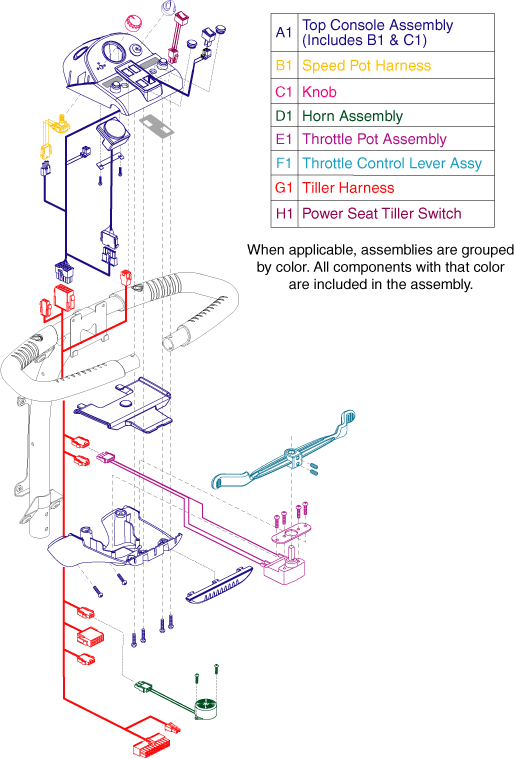 | A1 | Top Console Assembly (Includes B1 & C1) |
|---|---|
| B1 | Speed Pot Harness |
| C1 | Knob |
| D1 | Horn Assembly |
| E1 | Throttle Pot Assembly |
| F1 | Throttle Control Lever Assy |
| G1 | Tiller Harness |
| H1 | Power Seat Tiller Switch |

When applicable, assemblies are grouped by color. All components with that color are included in the assembly.