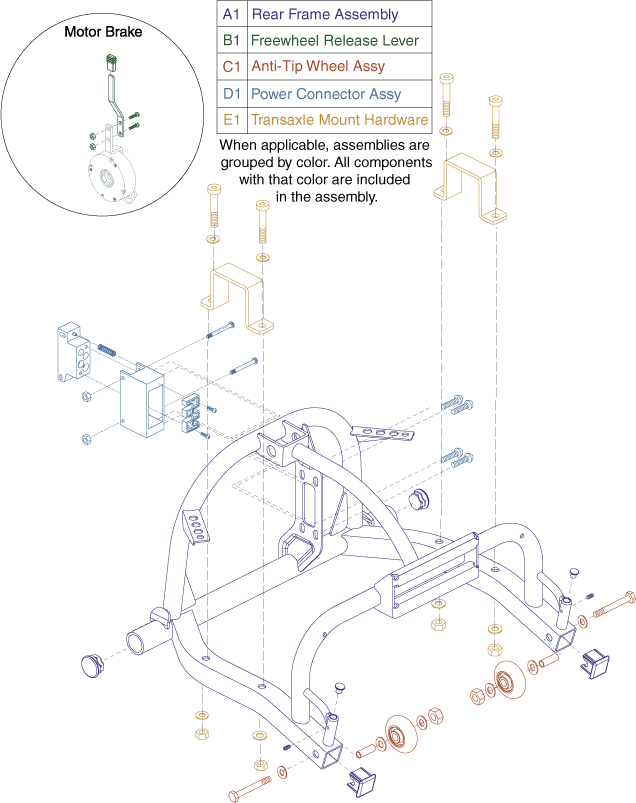 Motor Brake

| A1 | Rear Frame Assembly |
|---|---|
| B1 | Freewheel Release Lever |
| C1 | Anti-Tip Wheel Assy |
| D1 | Power Connector Assy |
| E1 | Transaxle Mount Hardware |

When applicable, assemblies are grouped by color. All components with that color are included in the assembly.