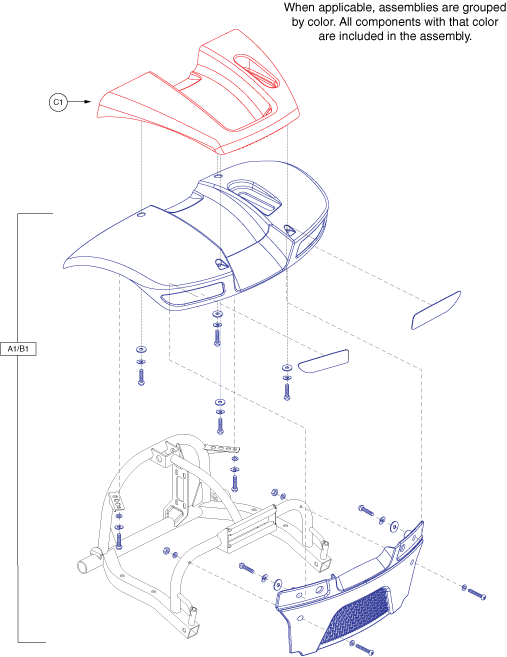 When applicable, assemblies are grouped by color. All components with that color are included in the assembly.

C1

A1/B1