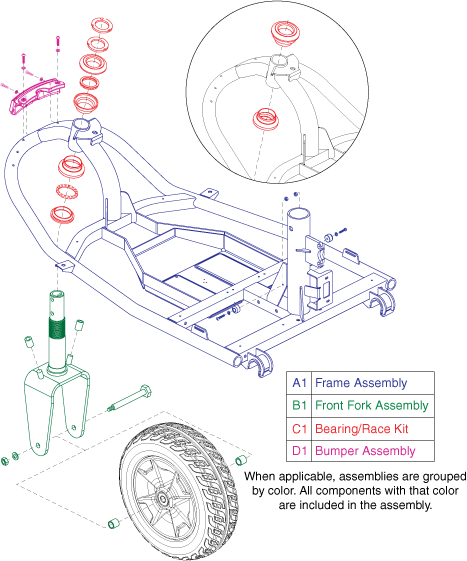 | A1 | Frame Assembly |
|---|---|
| B1 | Front Fork Assembly |
| C1 | Bearing/Race Kit |
| D1 | Bumper Assembly |

When applicable, assemblies are grouped by color. All components with that color are included in the assembly.