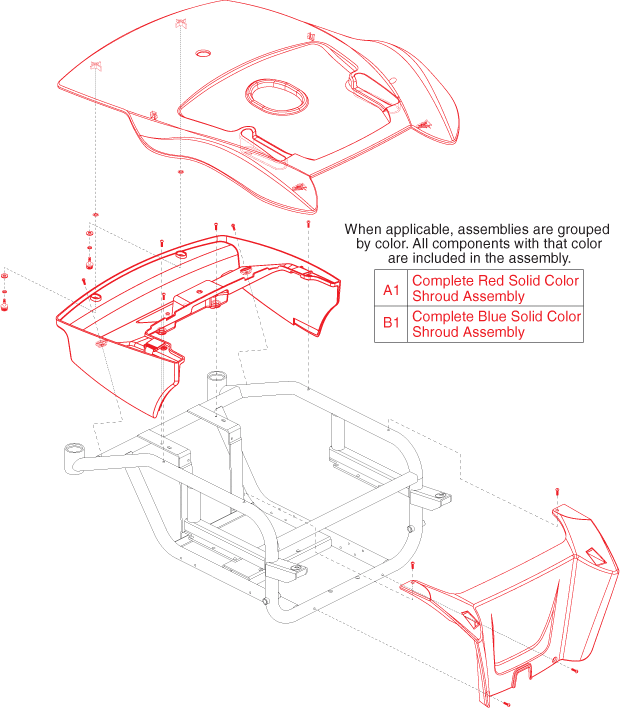 When applicable, assemblies are grouped by color. All components with that color are included in the assembly.

| A1 | Complete Red Solid Color Shroud Assembly |
|---|---|
| B1 | Complete Blue Solid Color Shroud Assembly |