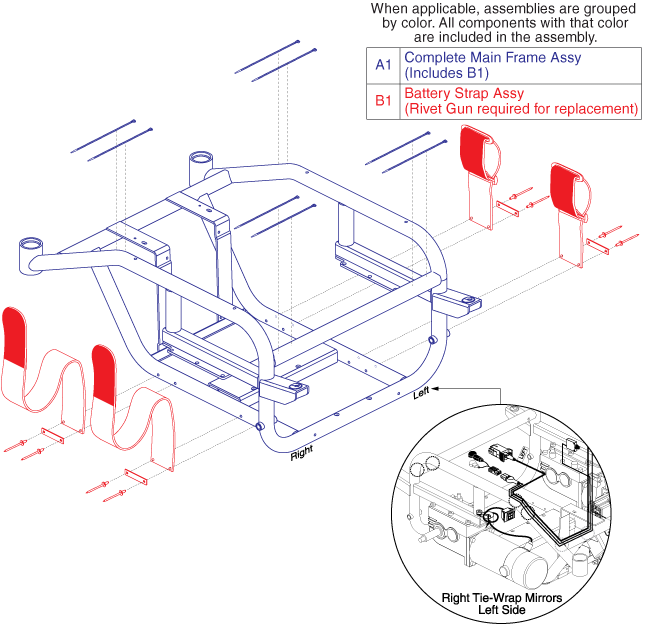 When applicable, assemblies are grouped by color. All components with that color are included in the assembly.

| A1 | Complete Main Frame Assy (Includes B1) |
|---|---|
| B1 | Battery Strap Assy (Rivet Gun required for replacement) |

Left

Right

Right Tie-Wrap Mirrors Left Side