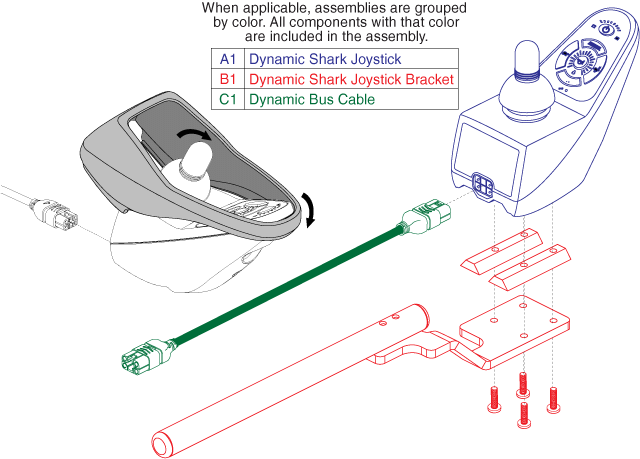 When applicable, assemblies are grouped by color. All components with that color are included in the assembly.

| A1 | Dynamic Shark Joystick |
|---|---|
| B1 | Dynamic Shark Joystick Bracket |
| C1 | Dynamic Bus Cable |