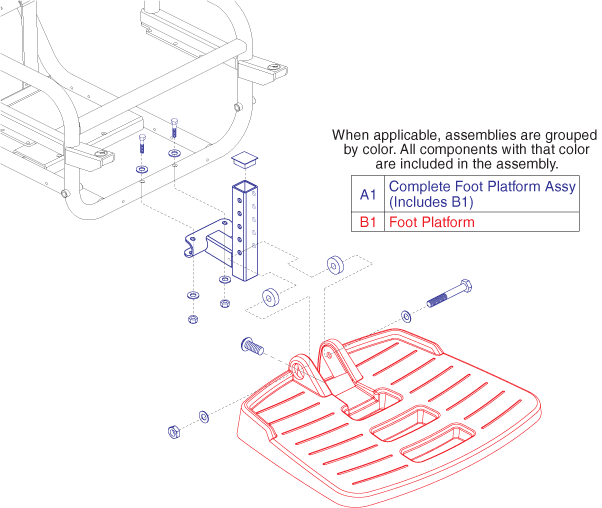 When applicable, assemblies are grouped by color. All components with that color are included in the assembly.

| A1 | Complete Foot Platform Assy (Includes B1) |
|---|---|
| B1 | Foot Platform |