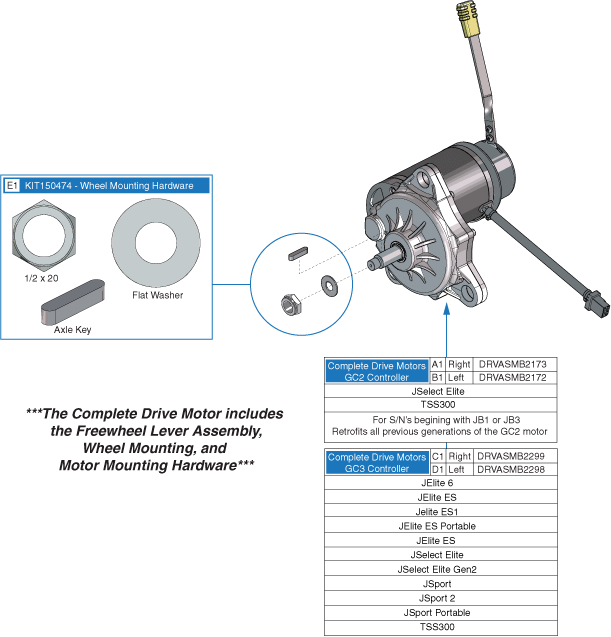 E1 KIT150474 - Wheel Mounting Hardware

1/2 x 20

Flat Washer

Axle Key

***The Complete Drive Motor includes the Freewheel Lever Assembly, Wheel Mounting, and Motor Mounting Hardware***

| Complete Drive Motors GC2 Controller | A1 | Right | DRVASMB2173 |
|---|---|---|---|
| | B1 | Left | DRVASMB2172 |

JSelect Elite
TSS300
For S/N's begining with JB1 or JB3
Retrofits all previous generations of the GC2 motor

| Complete Drive Motors GC3 Controller | C1 | Right | DRVASMB2299 |
|---|---|---|---|
| | D1 | Left | DRVASMB2298 |

JElite 6
JElite ES
Jelite ES1
JElite ES Portable
JElite ES
JSelect Elite
JSelect Elite Gen2
JSport
JSport 2
JSport Portable
TSS300