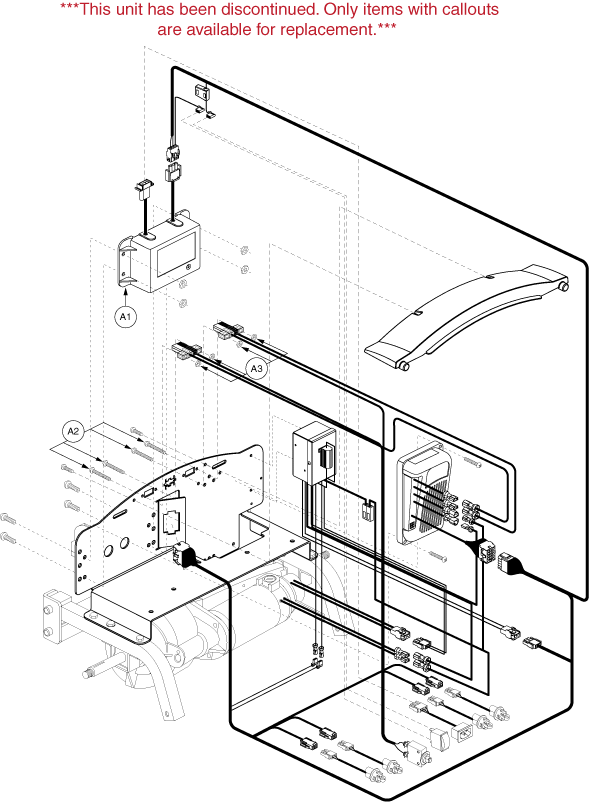 ***This unit has been discontinued. Only items with callouts are available for replacement.***

A1

A3

A2