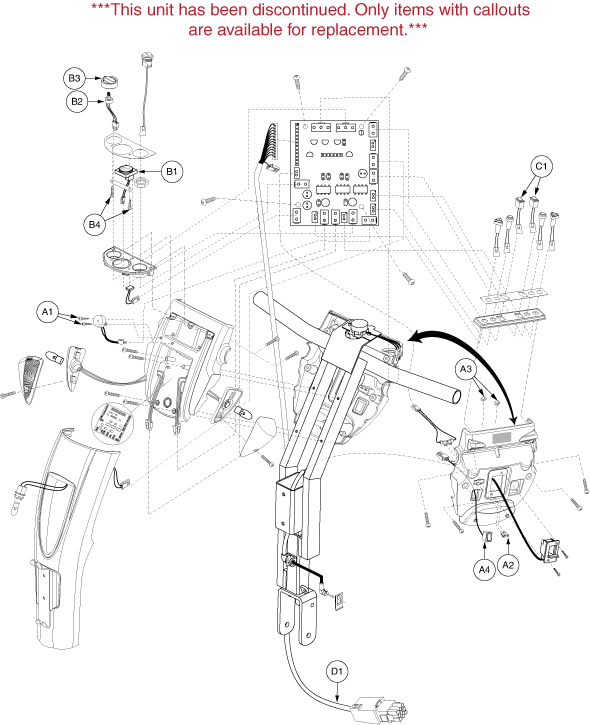 ***This unit has been discontinued. Only items with callouts are available for replacement.***

B3
B2
B1
B4
C1
A1
A3
A4
A2
D1