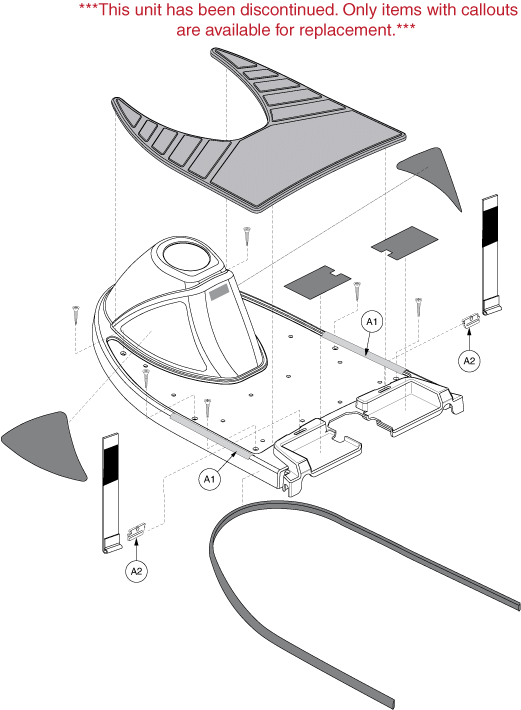 ***This unit has been discontinued. Only items with callouts are available for replacement.***

A1

A2

A1

A2