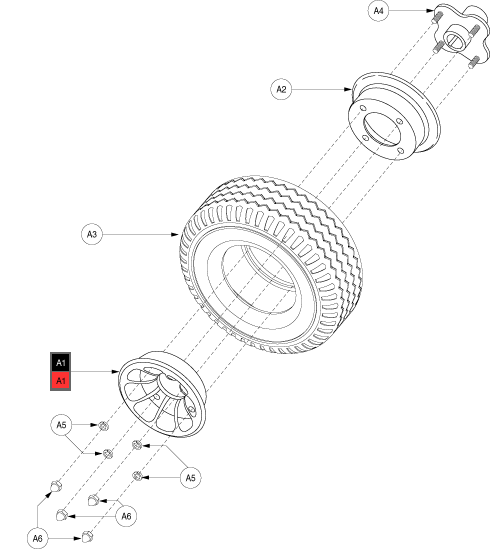 A4

A2

A3

A1
A1

A5

A5

A6

A6