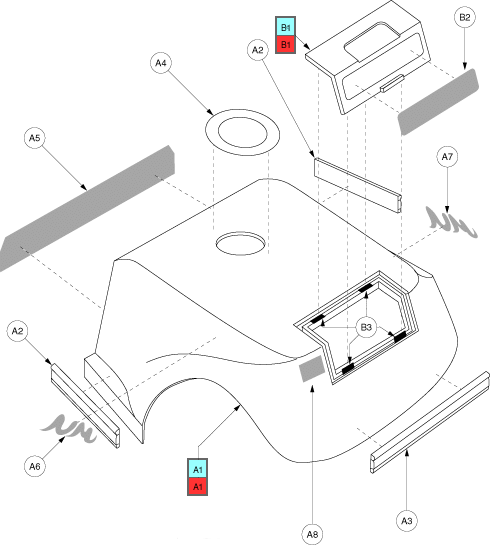 B1
B1
B2
A2
A4
A5
A7
B3
A2
A6
A1
A1
A8
A3