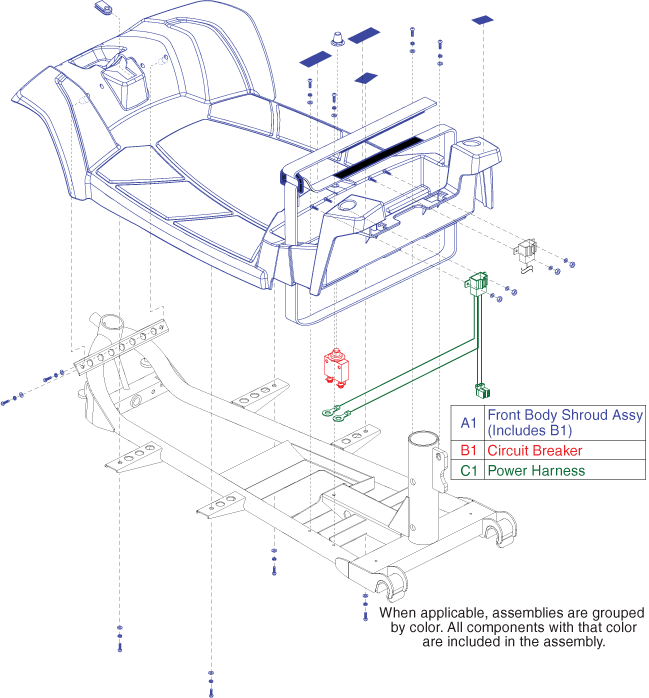 | A1 | Front Body Shroud Assy (Includes B1) |
|---|---|
| B1 | Circuit Breaker |
| C1 | Power Harness |

When applicable, assemblies are grouped by color. All components with that color are included in the assembly.