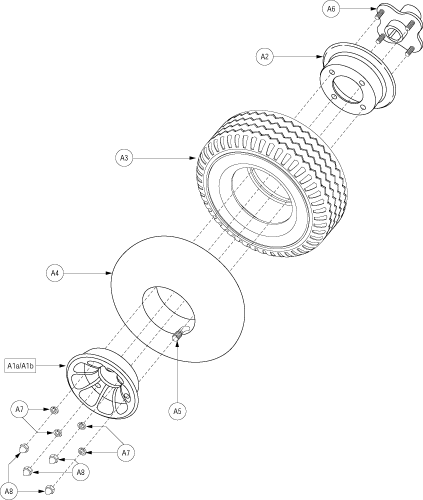 A6
A2
A3
A4
A1a/A1b
A5
A7
A7
A8
A8