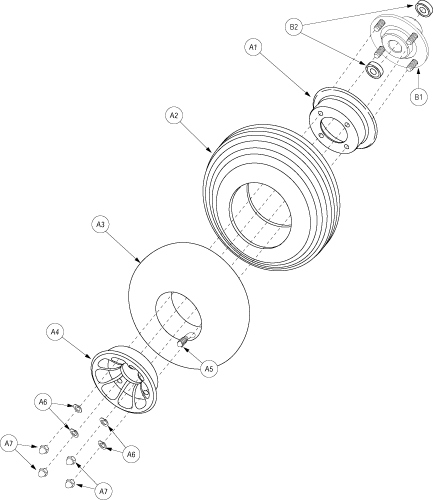 B2
A1
B1
A2
A3
A4
A5
A6
A6
A7
A7