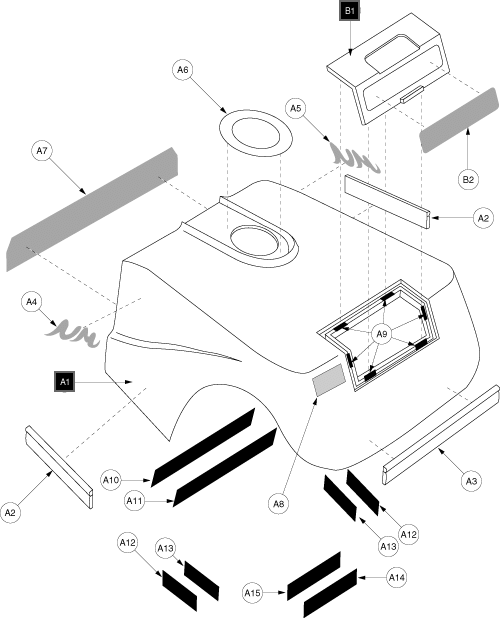 B1
A6
A5
A7
B2
A2
A4
A9
A1
A10
A11
A8
A3
A2
A12
A13
A12
A13
A15
A14