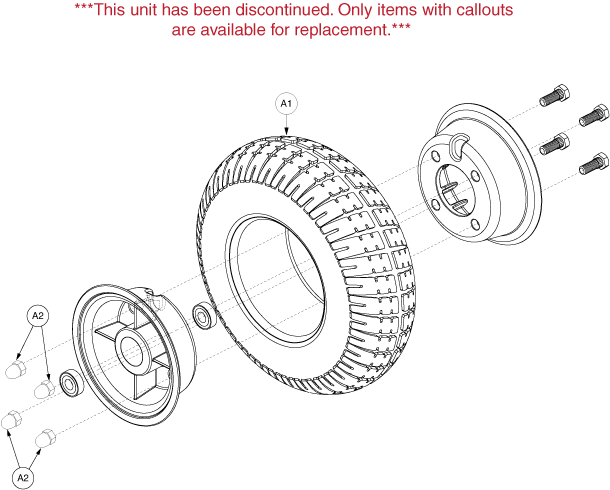 ***This unit has been discontinued. Only items with callouts are available for replacement.***

A1

A2

A2