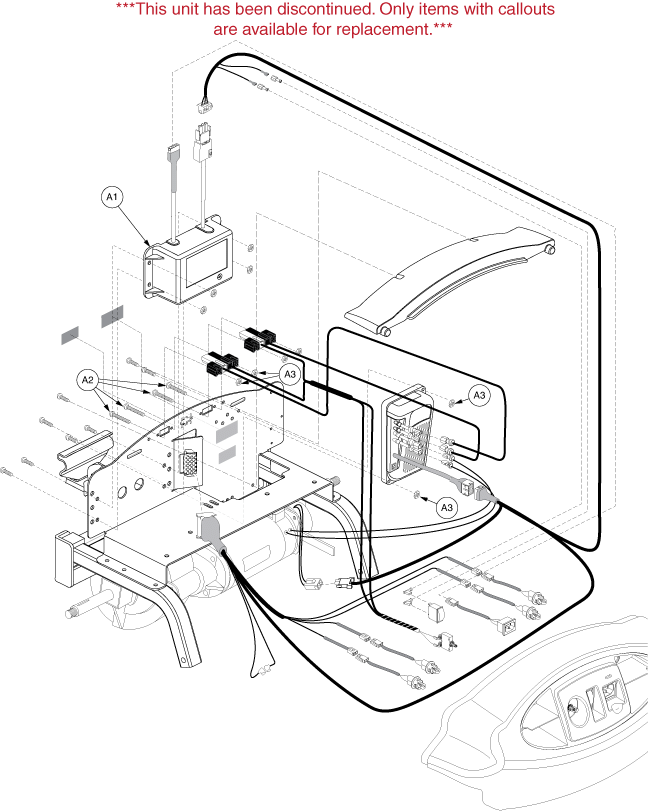 ***This unit has been discontinued. Only items with callouts are available for replacement.***

A1

A2

A3

A3

A3