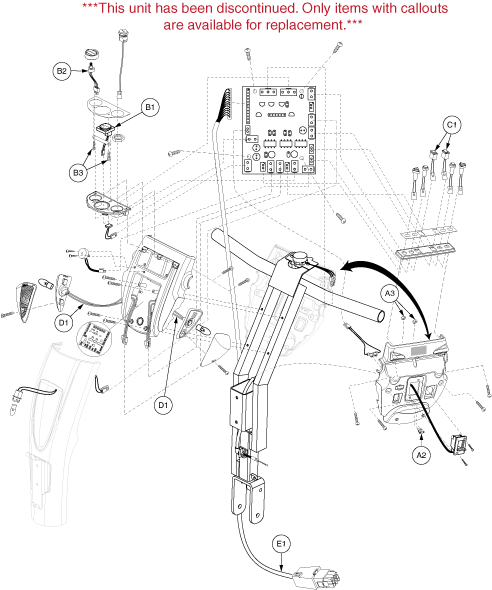 ***This unit has been discontinued. Only items with callouts are available for replacement.***

B2
B1
B3
C1
A3
D1
D1
A2
E1