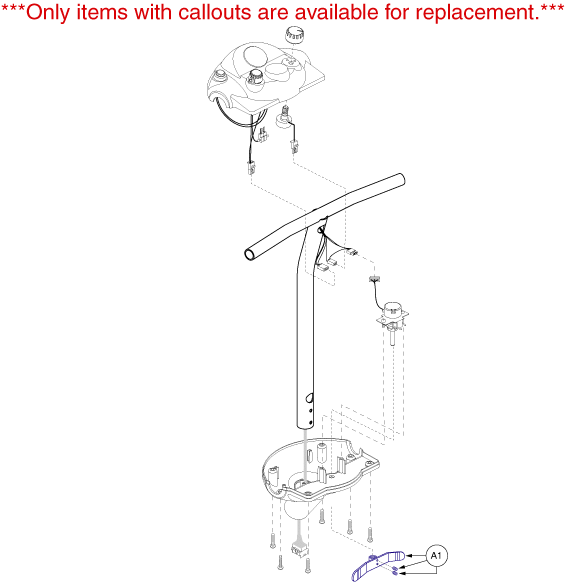 ***Only items with callouts are available for replacement.***

A1