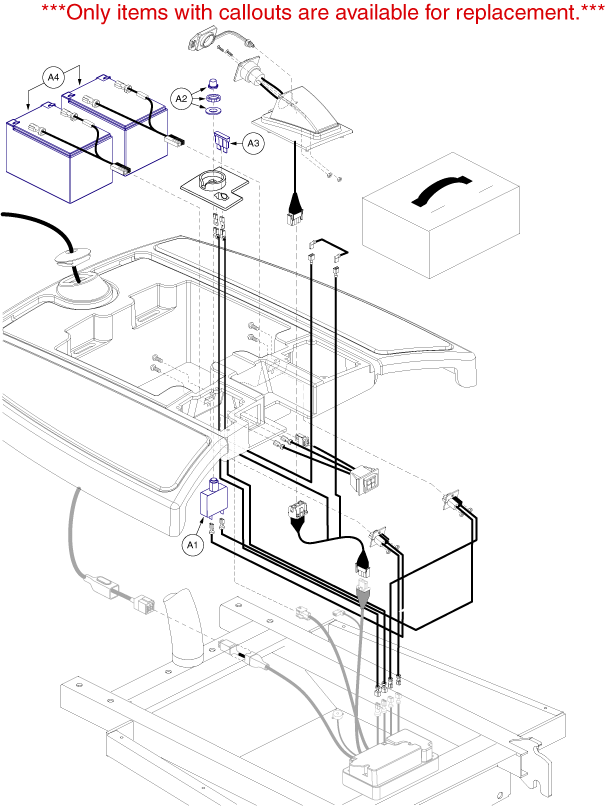 ***Only items with callouts are available for replacement.***

A4

A2

A3

A1