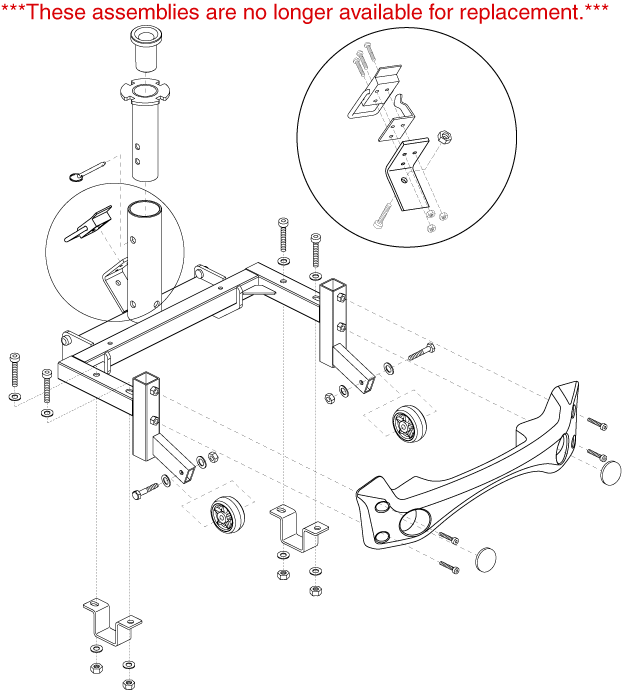 ***These assemblies are no longer available for replacement.***