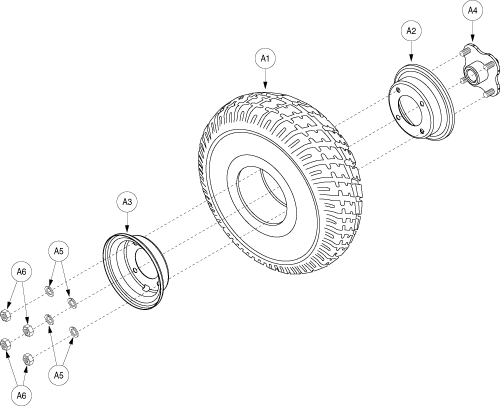 A4
A2
A1
A3
A5
A6
A5
A6