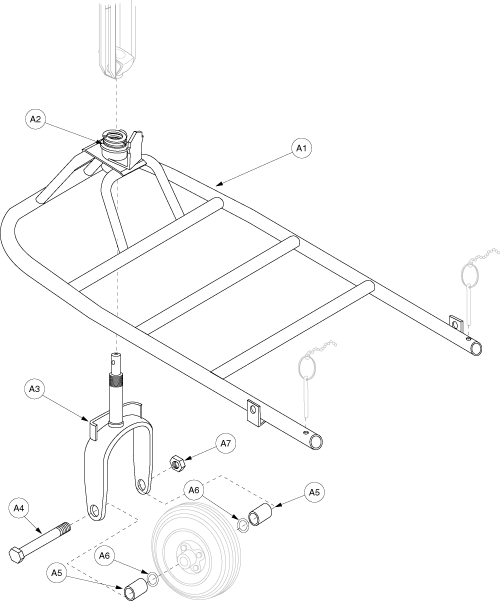 A2
A1
A3
A7
A6
A5
A4
A6
A5