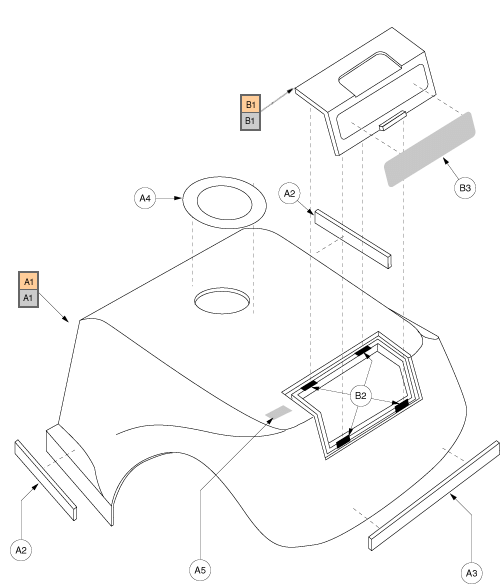 B1
B1
B3
A4
A2
A1
A1
B2
A2
A5
A3