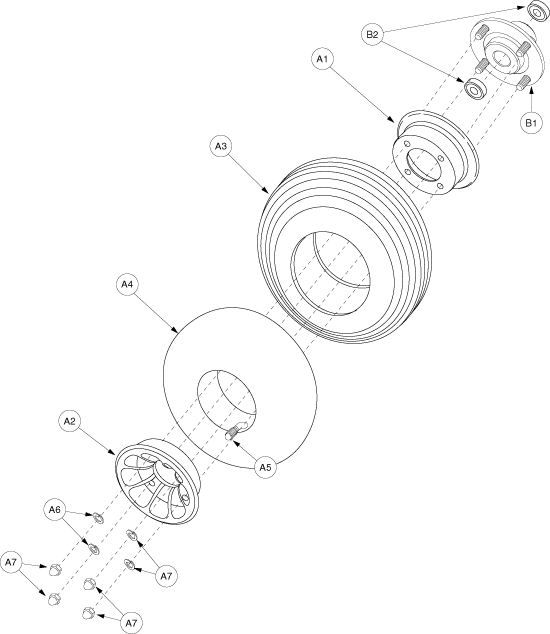 B2
A1
B1
A3
A4
A2
A5
A6
A7
A7
A7