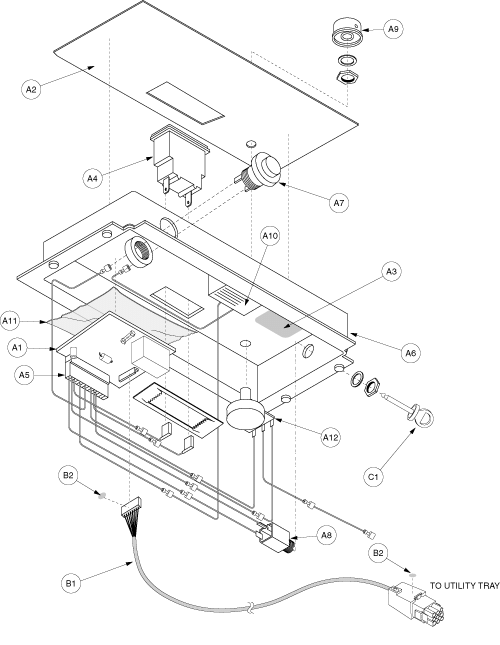 A9
A2
A4
A7
A10
A3
A11
A1
A6
A5
A12
C1
B2
A8
B2
B1
TO UTILITY TRAY