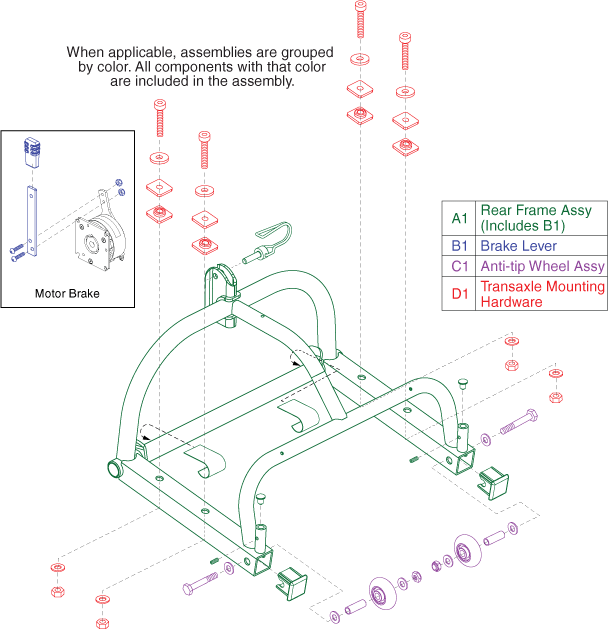 When applicable, assemblies are grouped by color. All components with that color are included in the assembly.

Motor Brake

| A1 | Rear Frame Assy (Includes B1) |
|---|---|
| B1 | Brake Lever |
| C1 | Anti-tip Wheel Assy |
| D1 | Transaxle Mounting Hardware |