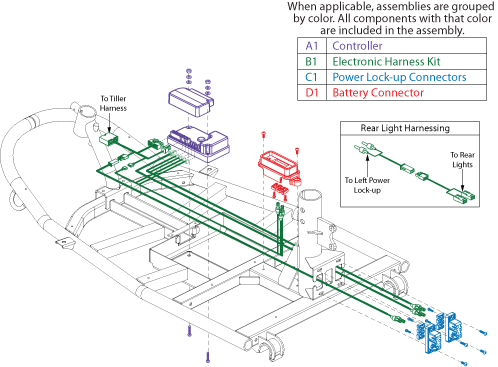 When applicable, assemblies are grouped by color. All components with that color are included in the assembly.

| A1 | Controller |
|---|---|
| B1 | Electronic Harness Kit |
| C1 | Power Lock-up Connectors |
| D1 | Battery Connector |

To Tiller Harness

Rear Light Harnessing

To Left Power Lock-up

To Rear Lights