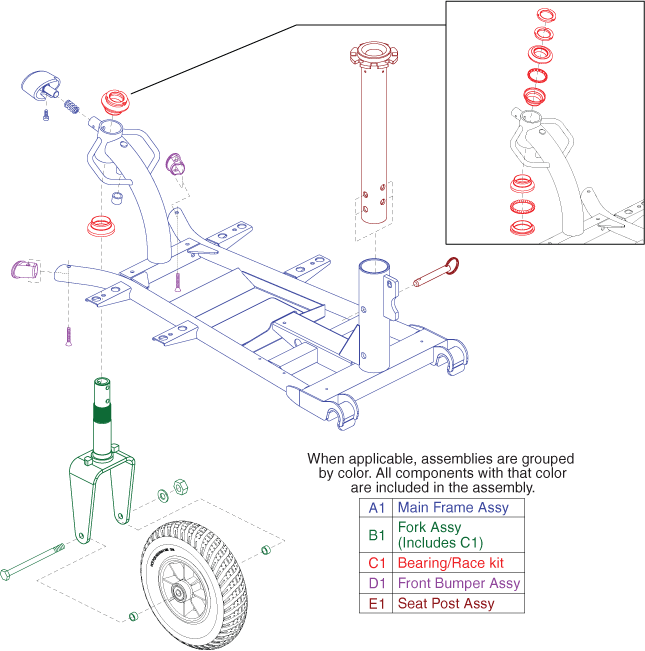 When applicable, assemblies are grouped by color. All components with that color are included in the assembly.

| A1 | Main Frame Assy |
|---|---|
| B1 | Fork Assy (Includes C1) |
| C1 | Bearing/Race kit |
| D1 | Front Bumper Assy |
| E1 | Seat Post Assy |